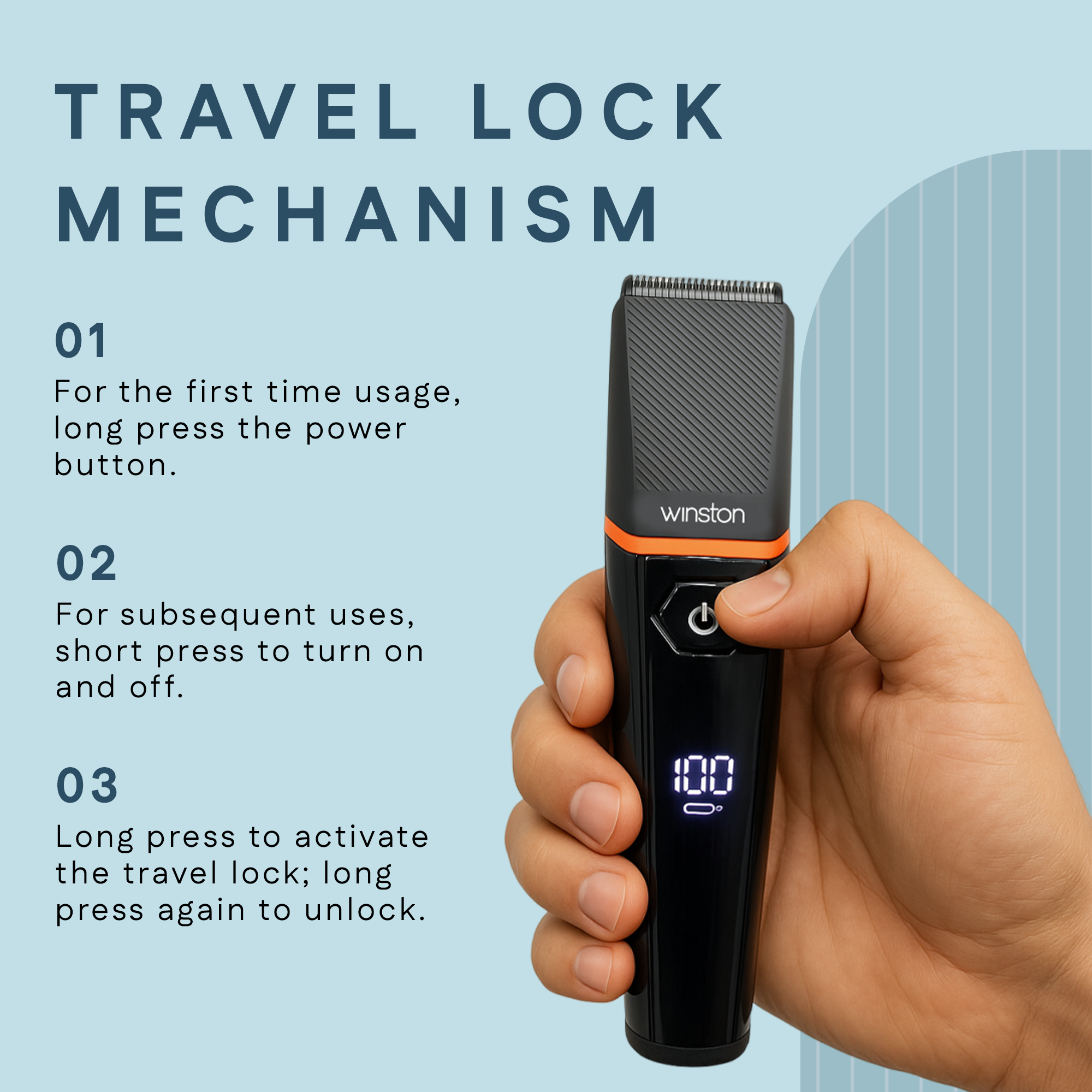 TRAVEL LOCK MECHANISM

01
For the first time usage, long press the power button.

02
For subsequent uses, short press to turn on and off.

03
Long press to activate the travel lock; long press again to unlock.

winston

100