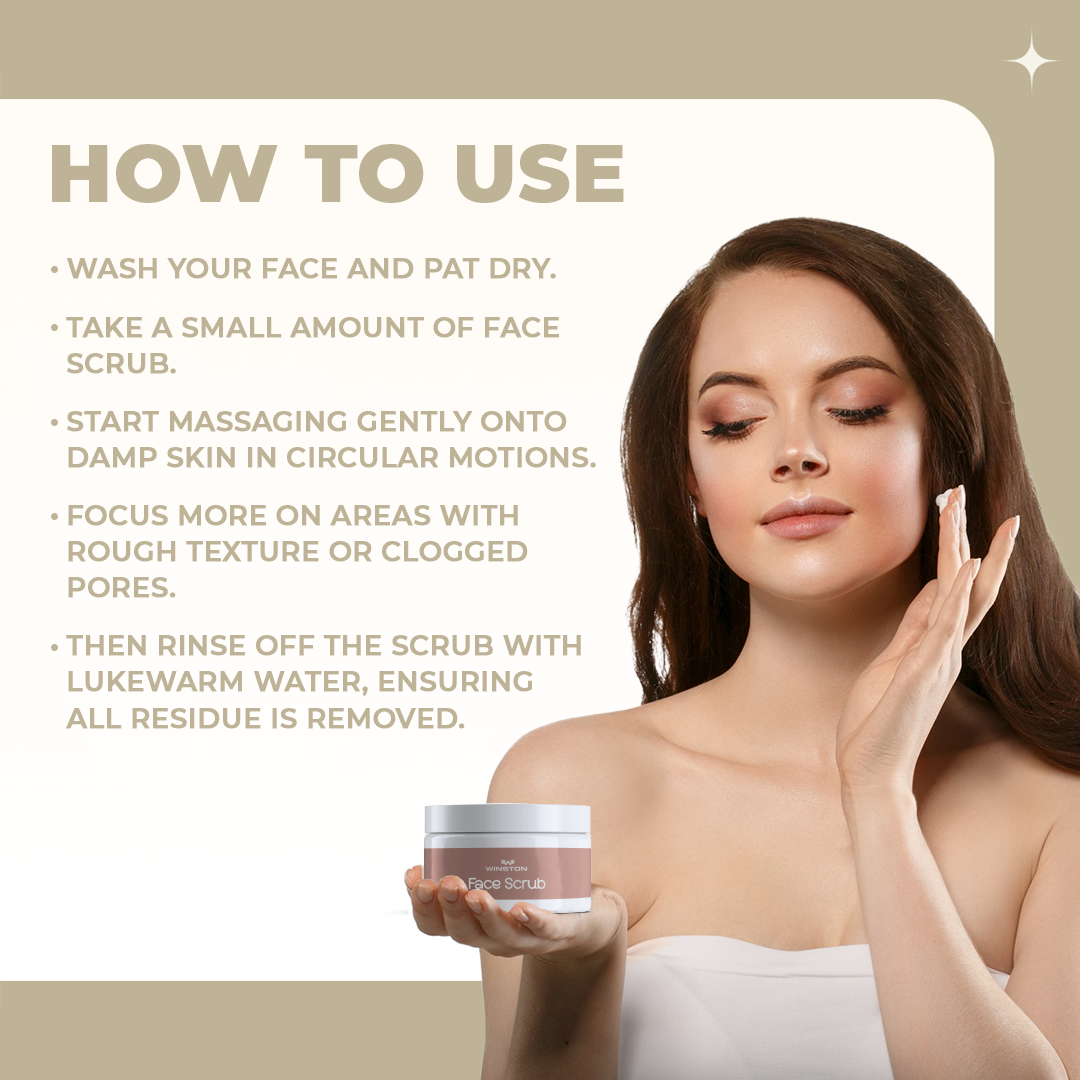 HOW TO USE

• WASH YOUR FACE AND PAT DRY.

• TAKE A SMALL AMOUNT OF FACE SCRUB.

• START MASSAGING GENTLY ONTO DAMP SKIN IN CIRCULAR MOTIONS.

• FOCUS MORE ON AREAS WITH ROUGH TEXTURE OR CLOGGED PORES.

• THEN RINSE OFF THE SCRUB WITH LUKEWARM WATER, ENSURING ALL RESIDUE IS REMOVED.

WINSTON
Face Scrub