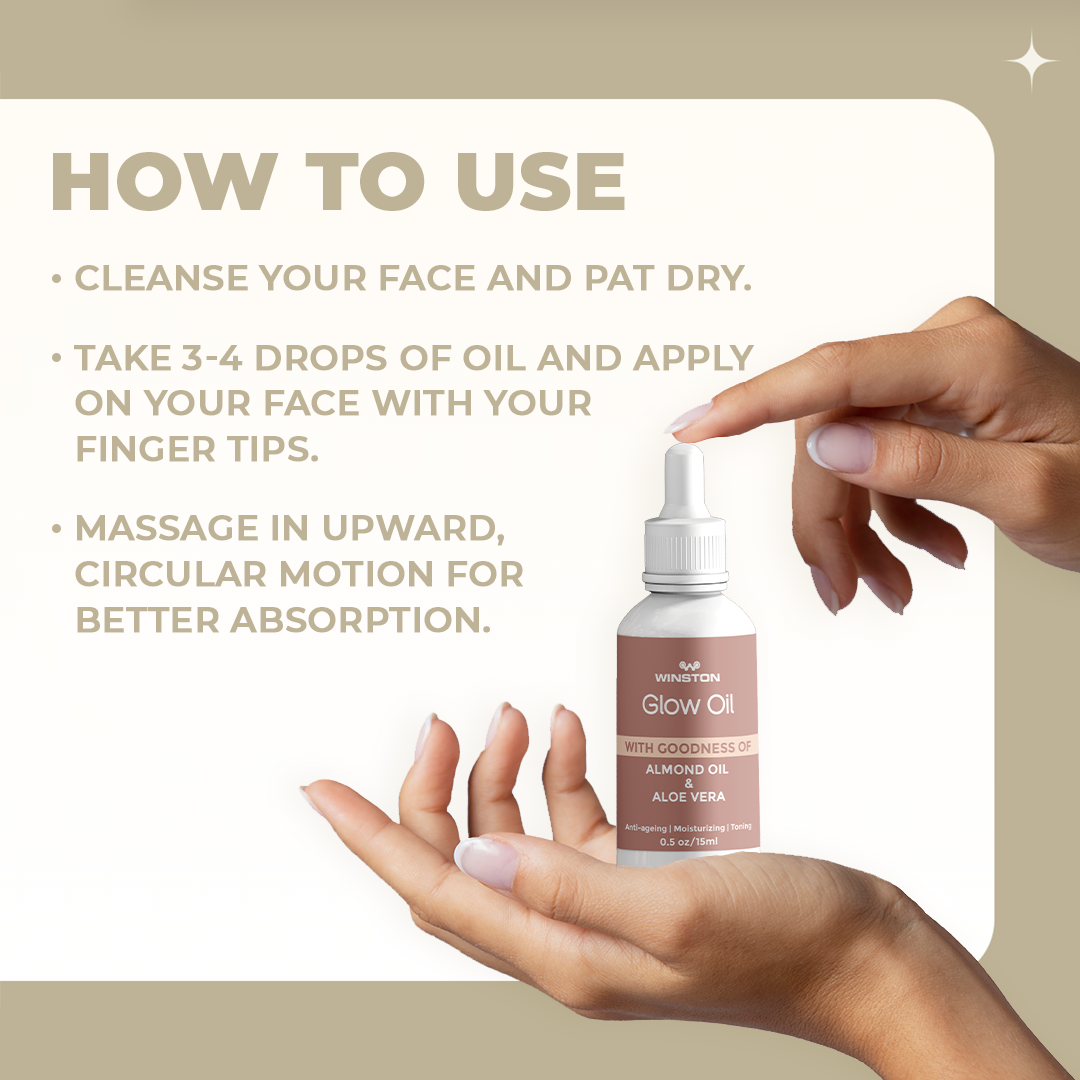 HOW TO USE

• CLEANSE YOUR FACE AND PAT DRY.

• TAKE 3-4 DROPS OF OIL AND APPLY ON YOUR FACE WITH YOUR FINGER TIPS.

• MASSAGE IN UPWARD, CIRCULAR MOTION FOR BETTER ABSORPTION.

WINSTON

Glow Oil

WITH GOODNESS OF

ALMOND OIL & ALOE VERA

Anti-ageing | Moisturizing | Toning

0.5 oz/15ml