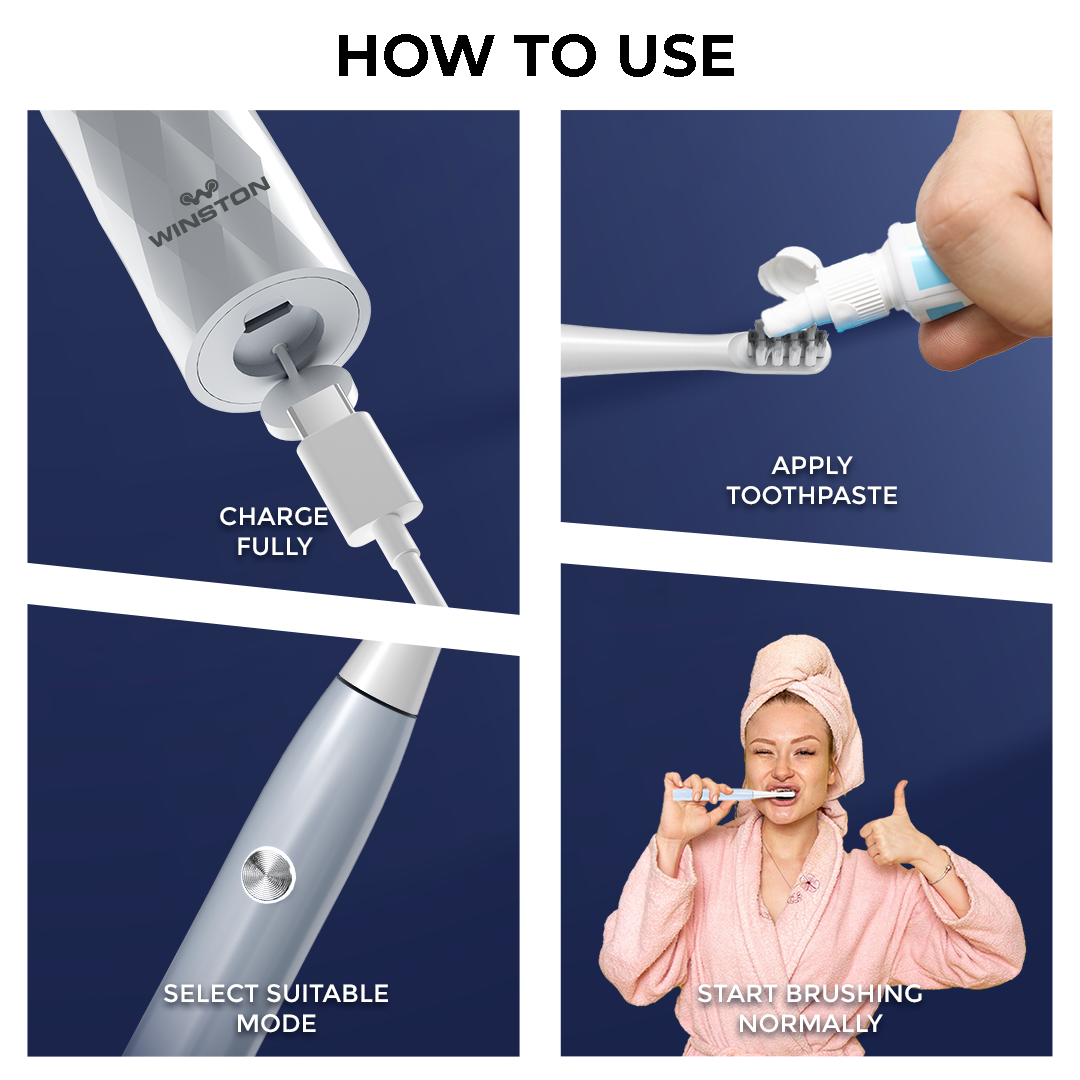 HOW TO USE

WINSTON

CHARGE FULLY

APPLY TOOTHPASTE

SELECT SUITABLE MODE

START BRUSHING NORMALLY